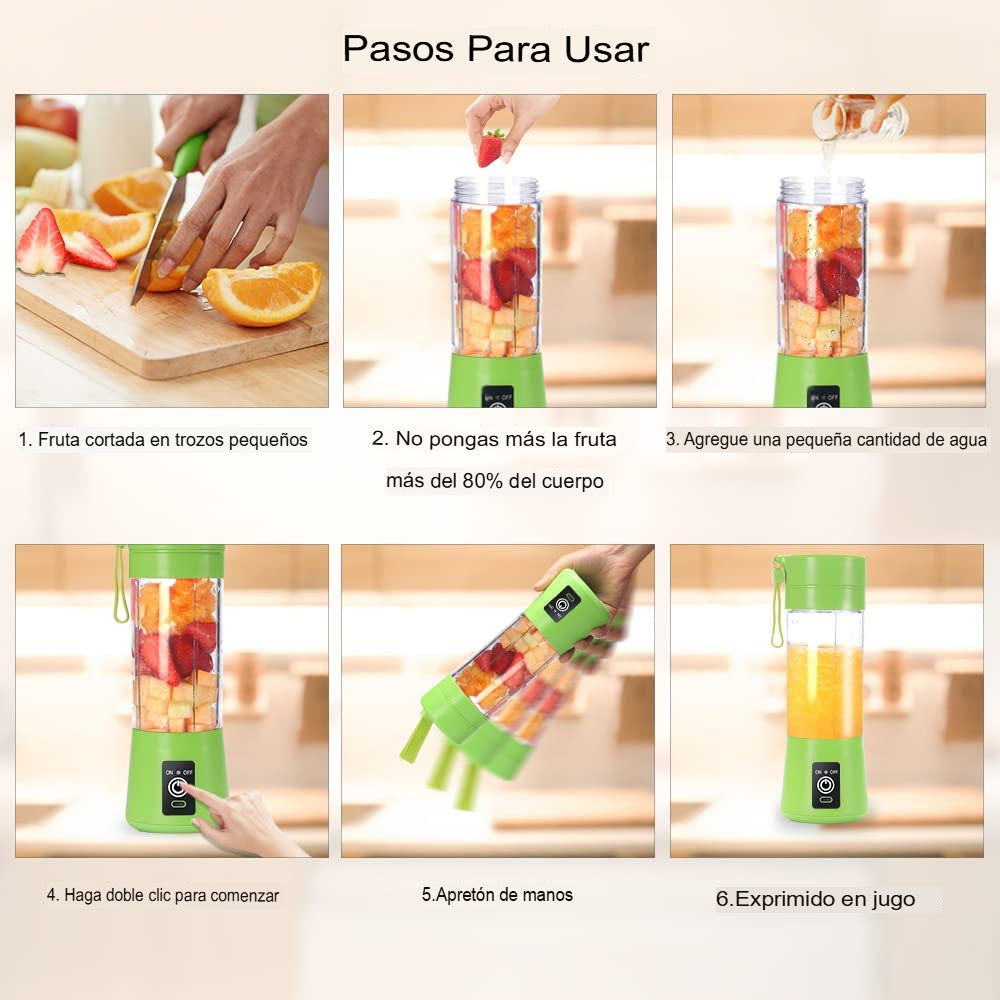 Pasos Para Usar

1. Fruta cortada en trozos pequeños

2. No pongas más la fruta más del 80% del cuerpo

3. Agregue una pequeña cantidad de agua

ON OFF

4. Haga doble clic para comenzar

5.Apretón de manos

ON OFF

6.Exprimido en jugo